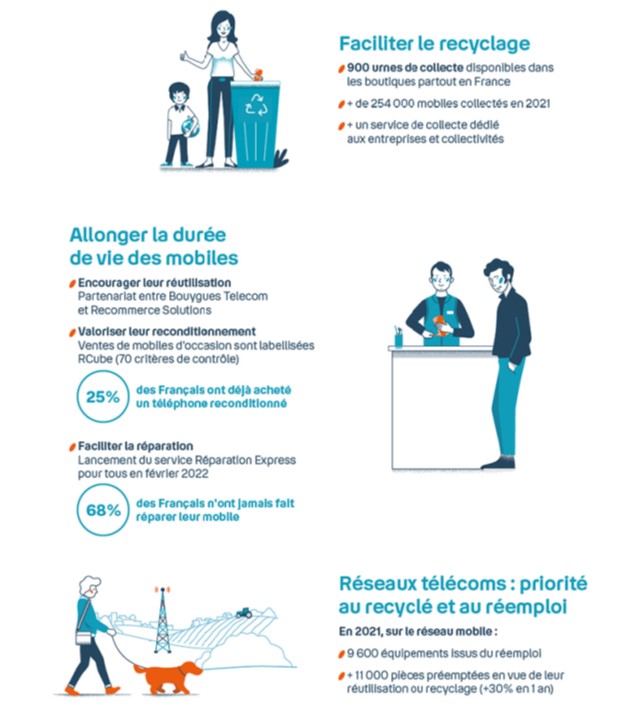 Faciliter le recyclage

900 urnes de collecte disponibles dans les boutiques partout en France

+ de 254 000 mobiles collectés en 2021

+ un service de collecte dédié aux entreprises et collectivités

Allonger la durée de vie des mobiles

Encourager leur réutilisation
Partenariat entre Bouygues Telecom et Recommerce Solutions

Valoriser leur reconditionnement
Ventes de mobiles d'occasion sont labellisées RCube (70 critères de contrôle)

25% des Français ont déjà acheté un téléphone reconditionné

Faciliter la réparation
Lancement du service Réparation Express pour tous en février 2022

68% des Français n'ont jamais fait réparer leur mobile

Réseaux télécoms : priorité au recyclé et au réemploi

En 2021, sur le réseau mobile :

9 600 équipements issus du réemploi

+ 11 000 pièces préemptées en vue de leur réutilisation ou recyclage (+30% en 1 an)